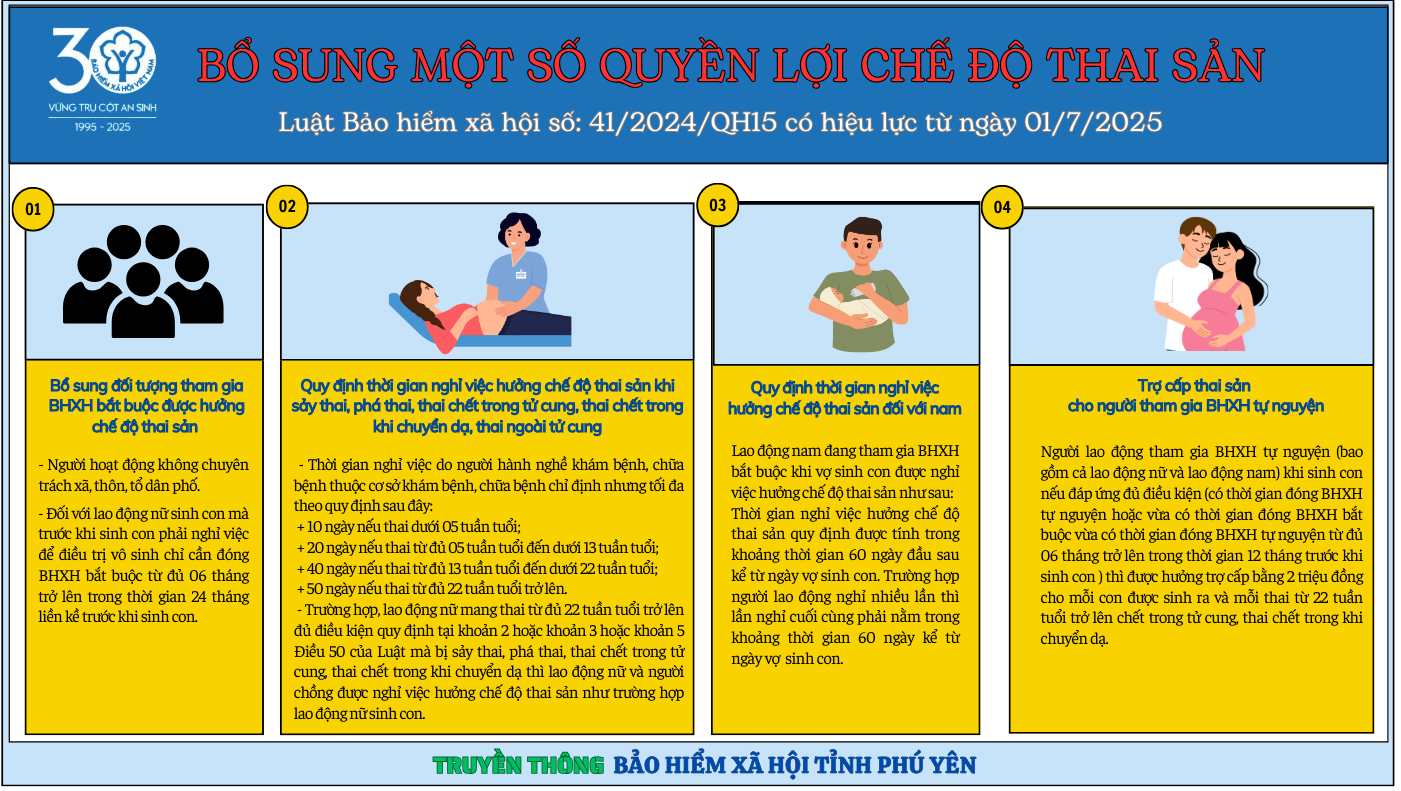 30
BẢO HIỂM XÃ HỘI VIỆT NAM
VỮNG TRỤ CỘT AN SINH
1995 - 2025

BỔ SUNG MỘT SỐ QUYỀN LỢI CHẾ ĐỘ THAI SẢN

Luật Bảo hiểm xã hội số: 41/2024/QH15 có hiệu lực từ ngày 01/7/2025

01

Bổ sung đối tượng tham gia BHXH bắt buộc được hưởng chế độ thai sản

- Người hoạt động không chuyên trách xã, thôn, tổ dân phố.

- Đối với lao động nữ sinh con mà trước khi sinh con phải nghỉ việc để điều trị vô sinh chỉ cần đóng BHXH bắt buộc từ đủ 06 tháng trở lên trong thời gian 24 tháng liền kề trước khi sinh con.

02

Quy định thời gian nghỉ việc hưởng chế độ thai sản khi sảy thai, phá thai, thai chết trong tử cung, thai chết trong khi chuyển dạ, thai ngoài tử cung

- Thời gian nghỉ việc do người hành nghề khám bệnh, chữa bệnh thuộc cơ sở khám bệnh, chữa bệnh chỉ định nhưng tối đa theo quy định sau đây:
+ 10 ngày nếu thai dưới 05 tuần tuổi;
+ 20 ngày nếu thai từ đủ 05 tuần tuổi đến dưới 13 tuần tuổi;
+ 40 ngày nếu thai từ đủ 13 tuần tuổi đến dưới 22 tuần tuổi;
+ 50 ngày nếu thai từ đủ 22 tuần tuổi trở lên.
- Trường hợp, lao động nữ mang thai từ đủ 22 tuần tuổi trở lên đủ điều kiện quy định tại khoản 2 hoặc khoản 3 hoặc khoản 5 Điều 50 của Luật mà bị sảy thai, phá thai, thai chết trong tử cung, thai chết trong khi chuyển dạ thì lao động nữ và người chồng được nghỉ việc hưởng chế độ thai sản như trường hợp lao động nữ sinh con.

03

Quy định thời gian nghỉ việc hưởng chế độ thai sản đối với nam

Lao động nam đang tham gia BHXH bắt buộc khi vợ sinh con được nghỉ việc hưởng chế độ thai sản như sau: Thời gian nghỉ việc hưởng chế độ thai sản quy định được tính trong khoảng thời gian 60 ngày đầu sau kể từ ngày vợ sinh con. Trường hợp người lao động nghỉ nhiều lần thì lần nghỉ cuối cùng phải nằm trong khoảng thời gian 60 ngày kể từ ngày vợ sinh con.

04

Trợ cấp thai sản cho người tham gia BHXH tự nguyện

Người lao động tham gia BHXH tự nguyện (bao gồm cả lao động nữ và lao động nam) khi sinh con nếu đáp ứng đủ điều kiện (có thời gian đóng BHXH tự nguyện hoặc vừa có thời gian đóng BHXH bắt buộc vừa có thời gian đóng BHXH tự nguyện từ đủ 06 tháng trở lên trong thời gian 12 tháng trước khi sinh con ) thì được hưởng trợ cấp bằng 2 triệu đồng cho mỗi con được sinh ra và mỗi thai từ 22 tuần tuổi trở lên chết trong tử cung, thai chết trong khi chuyển dạ.

TRUYỀN THÔNG BẢO HIỂM XÃ HỘI TỈNH PHÚ YÊN